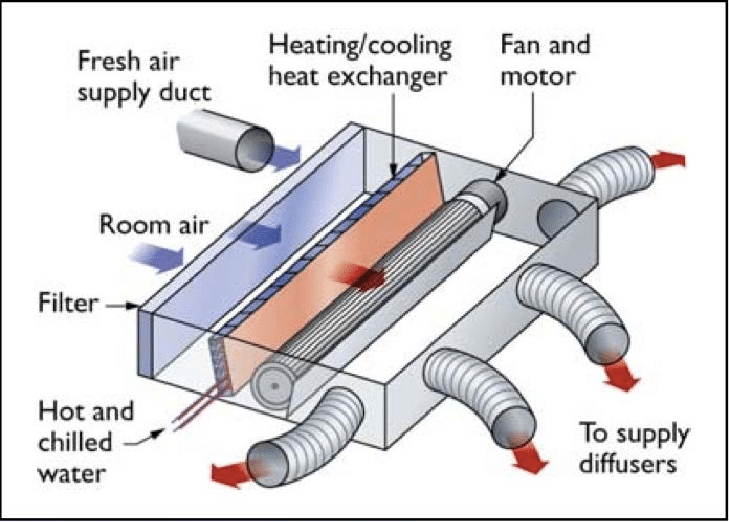 Fresh air supply duct

Heating/cooling heat exchanger

Fan and motor

Room air

Filter

Hot and chilled water

To supply diffusers